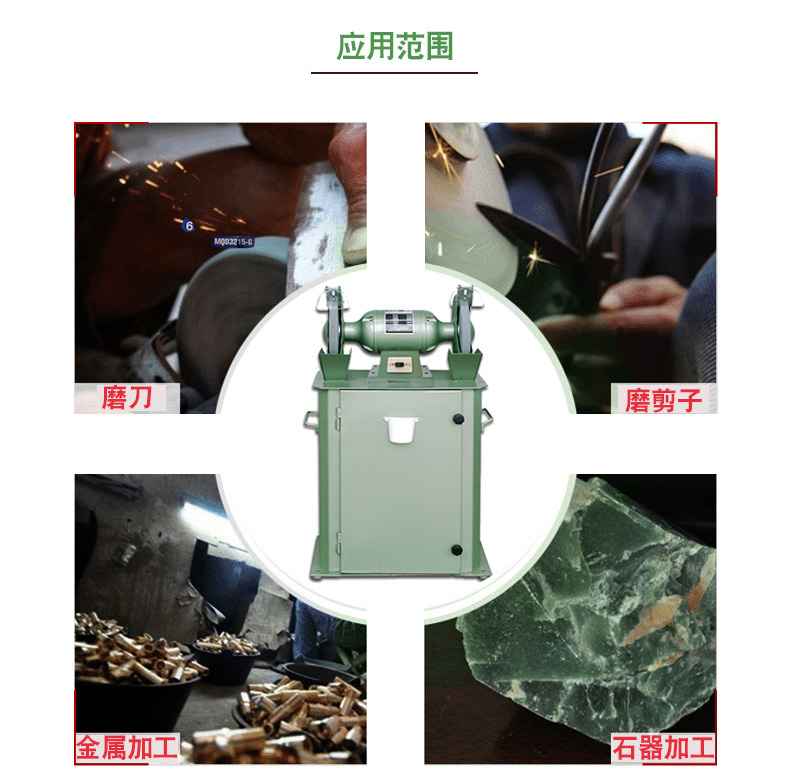 应用范围

6

MQD3215-G

磨刀

磨剪子

金属加工

石器加工