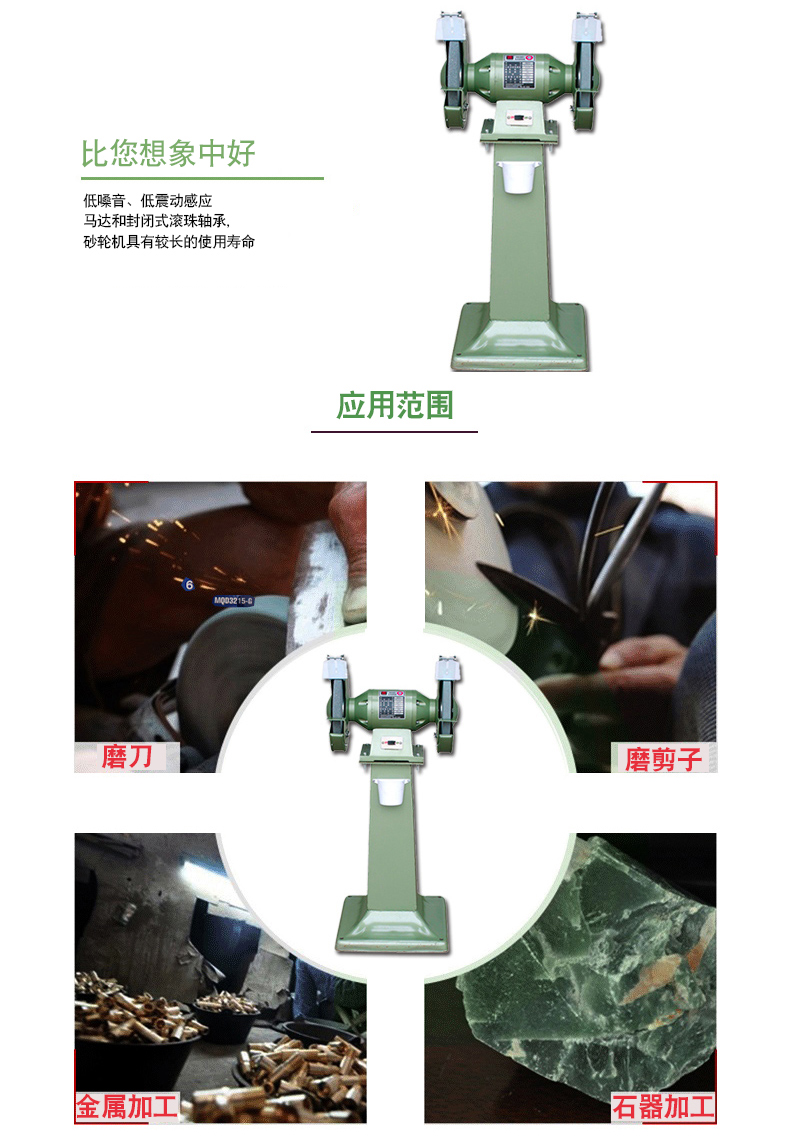 比您想象中好

低噪音、低震动感应
马达和封闭式滚珠轴承,
砂轮机具有较长的使用寿命

应用范围

6
MQD3215-6

磨刀

磨剪子

金属加工

石器加工